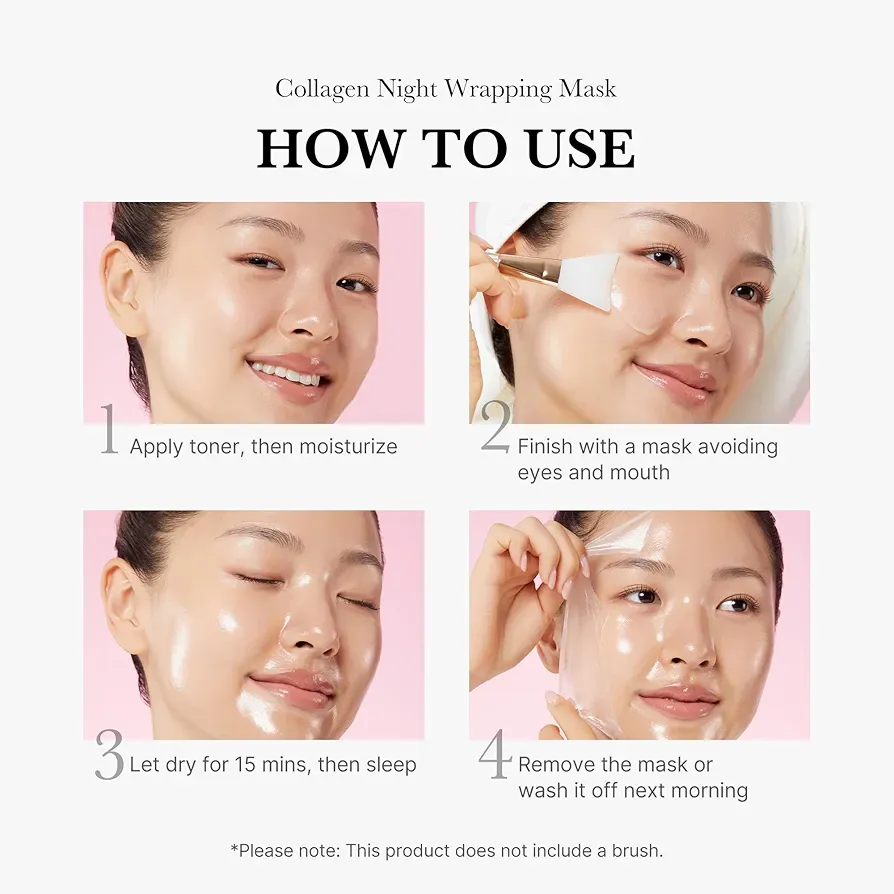 Collagen Night Wrapping Mask

HOW TO USE

1 Apply toner, then moisturize

2 Finish with a mask avoiding eyes and mouth

3 Let dry for 15 mins, then sleep

4 Remove the mask or wash it off next morning

*Please note: This product does not include a brush.