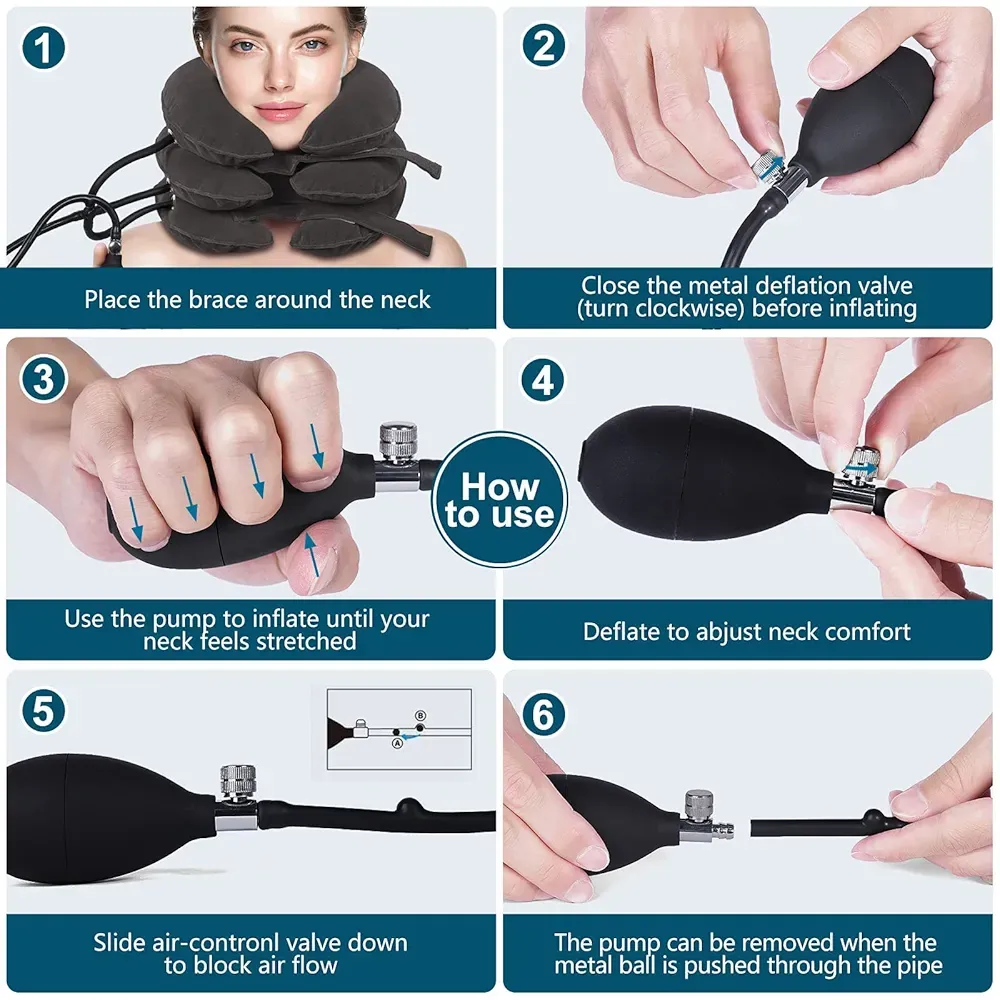 1

Place the brace around the neck

2

Close the metal deflation valve (turn clockwise) before inflating

3

Use the pump to inflate until your neck feels stretched

How to use

4

Deflate to abjust neck comfort

5

B

A

Slide air-contronl valve down to block air flow

6

The pump can be removed when the metal ball is pushed through the pipe