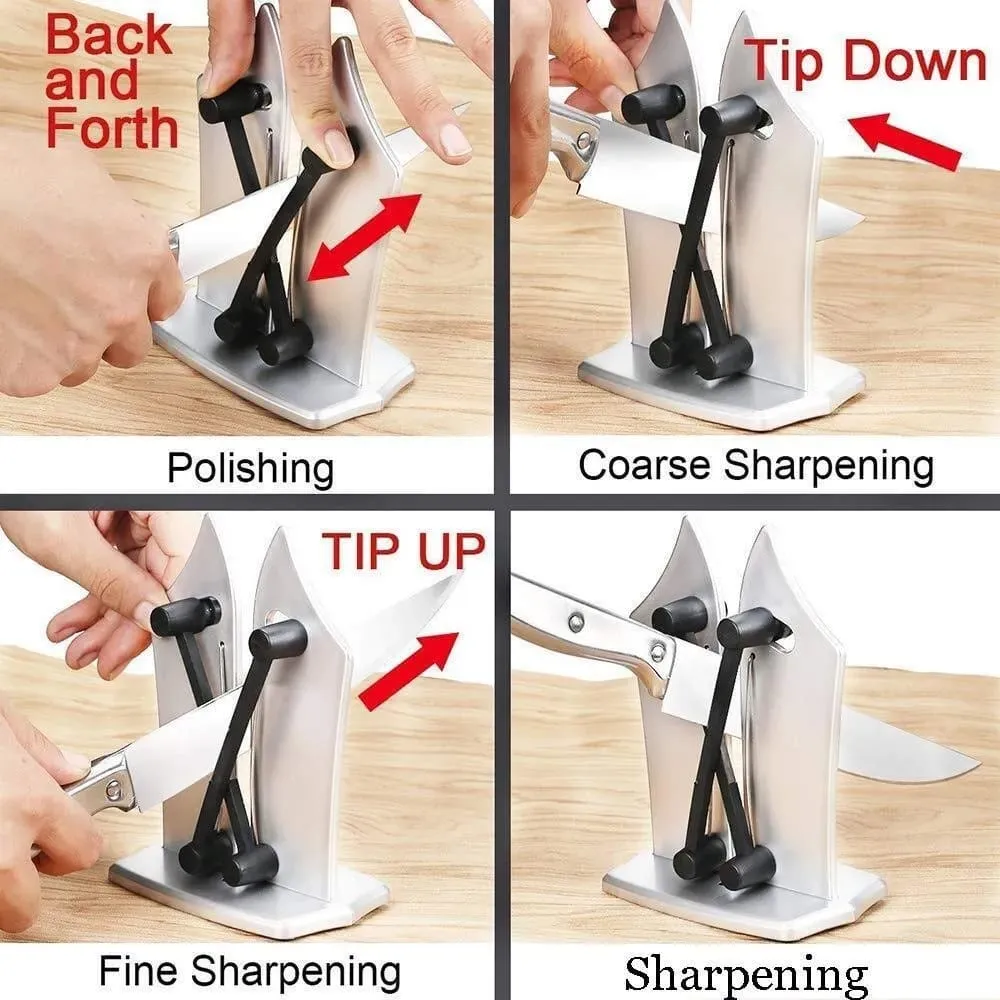 Back and Forth

Polishing

Tip Down

Coarse Sharpening

TIP UP

Fine Sharpening

Sharpening