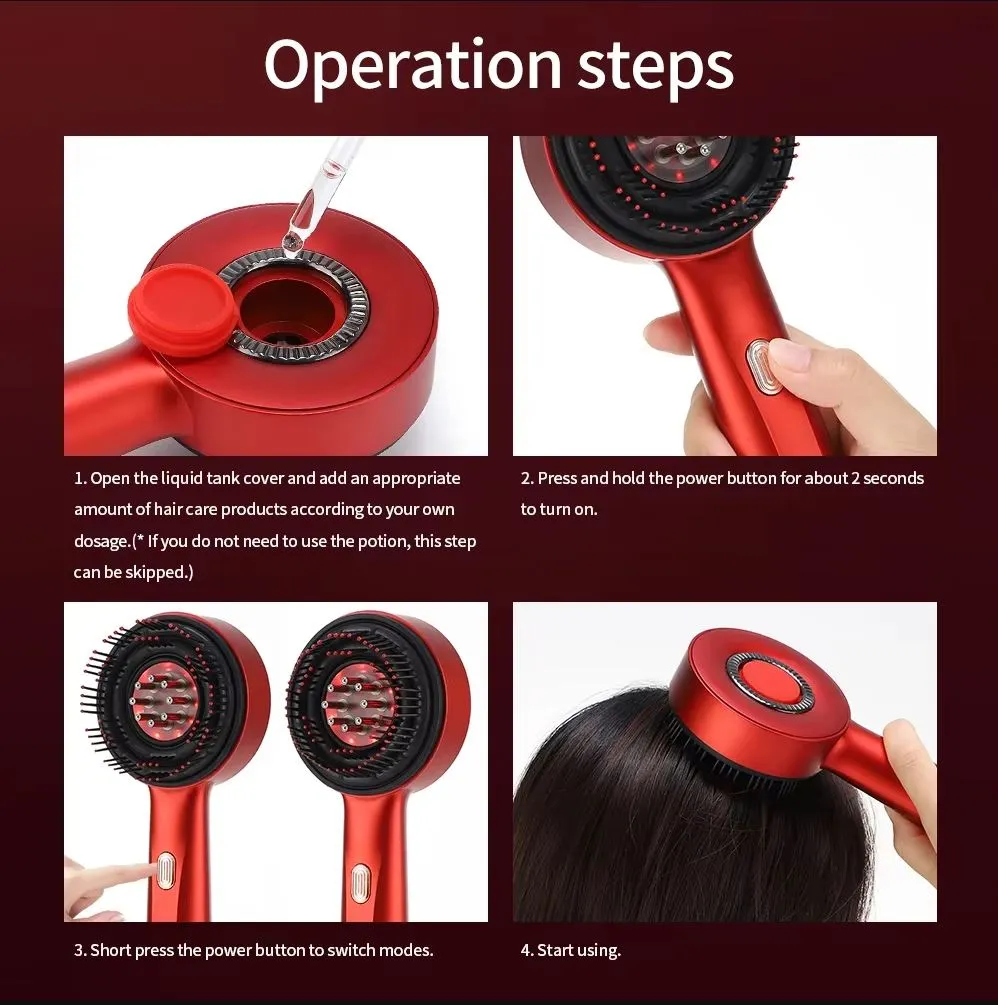 Operation steps

1. Open the liquid tank cover and add an appropriate amount of hair care products according to your own dosage.(* If you do not need to use the potion, this step can be skipped.)

2. Press and hold the power button for about 2 seconds to turn on.

3. Short press the power button to switch modes.

4. Start using.