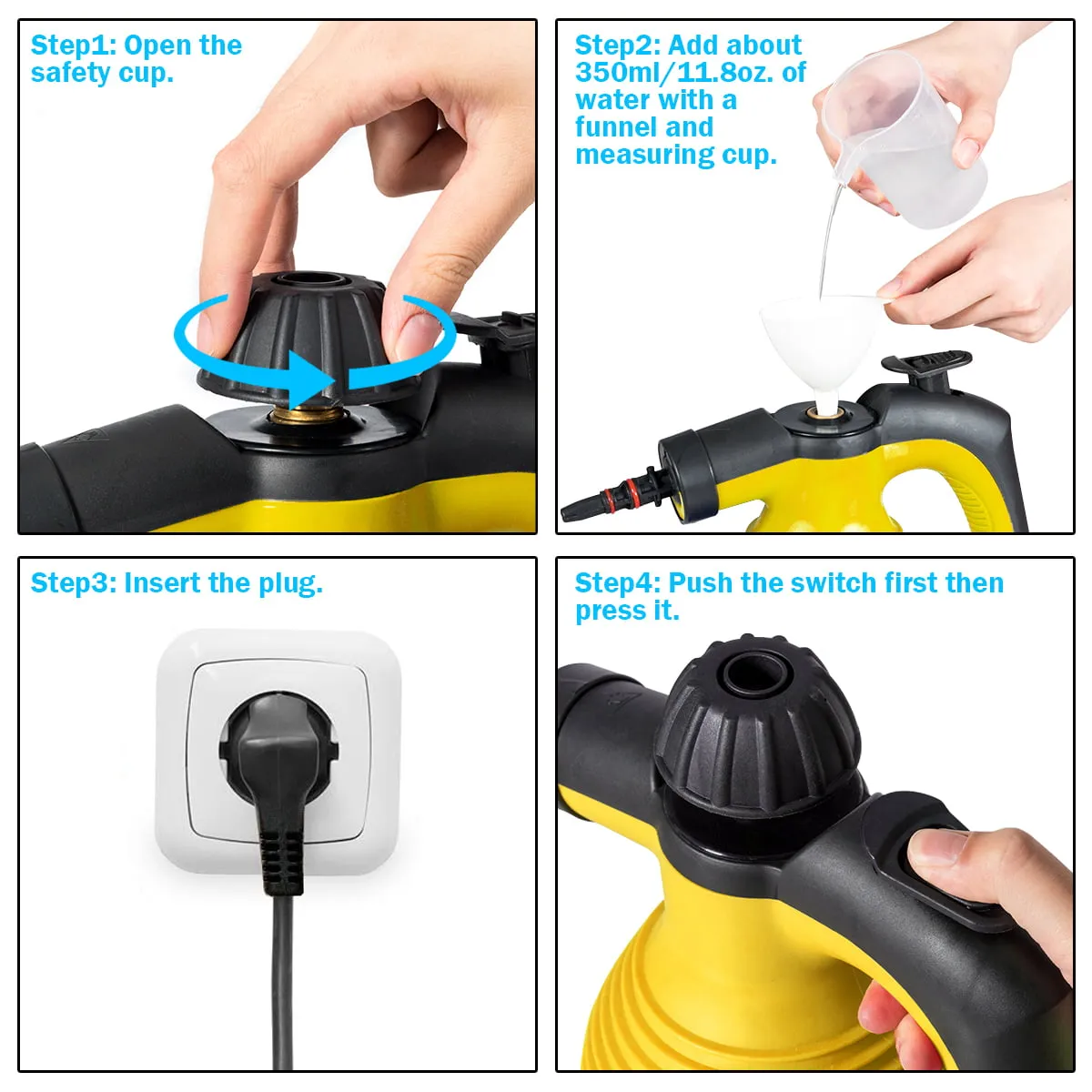 Step1: Open the safety cup.

Step2: Add about 350ml/11.8oz. of water with a funnel and measuring cup.

Step3: Insert the plug.

Step4: Push the switch first then press it.