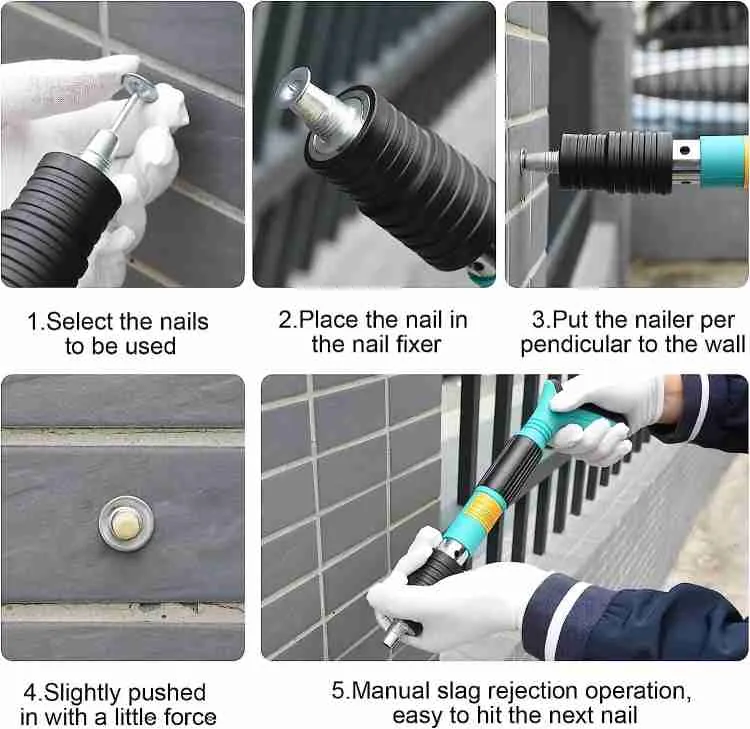 1.Select the nails to be used

2.Place the nail in the nail fixer

3.Put the nailer per pendicular to the wall

4.Slightly pushed in with a little force

5.Manual slag rejection operation, easy to hit the next nail