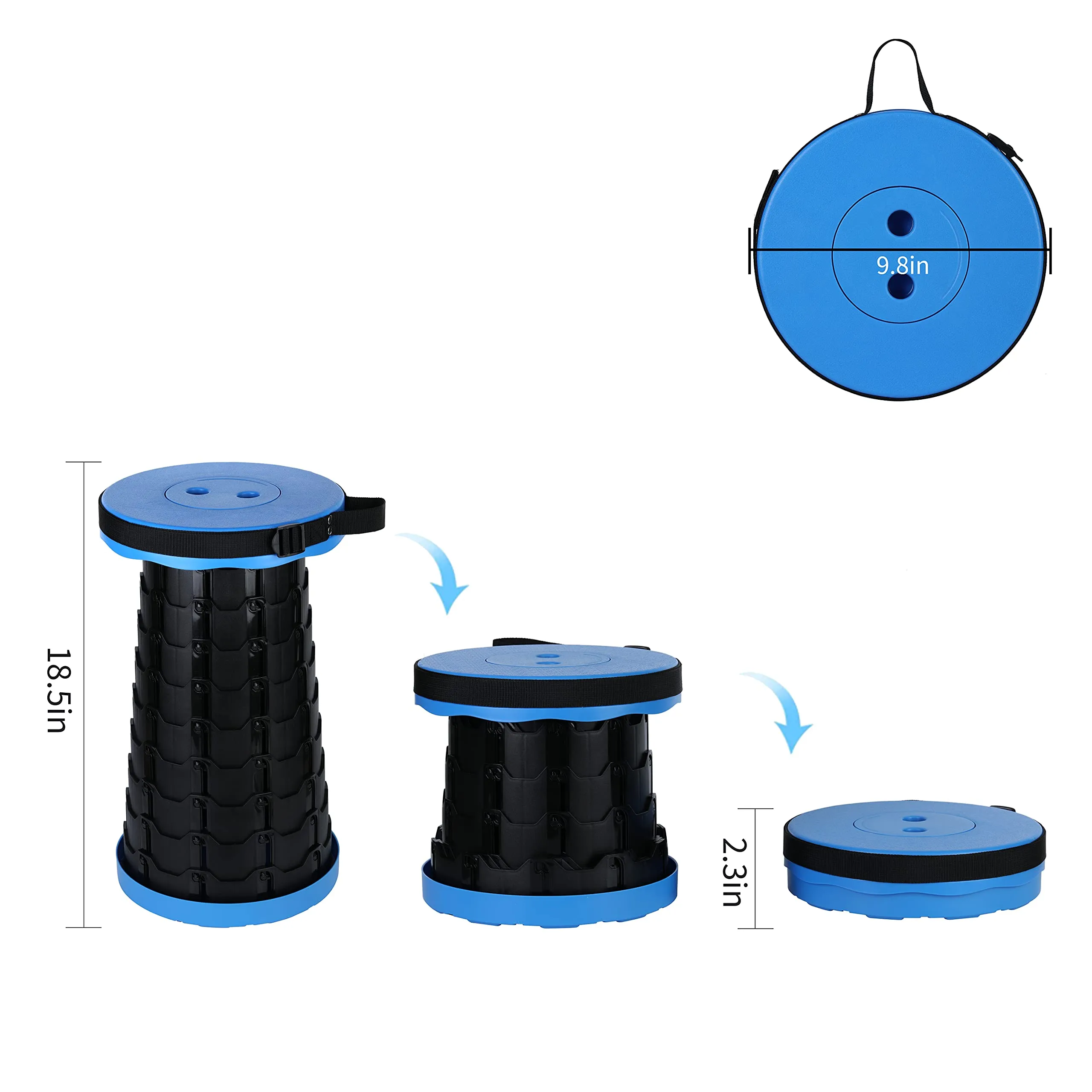 9.8in

18.5in

2.3in