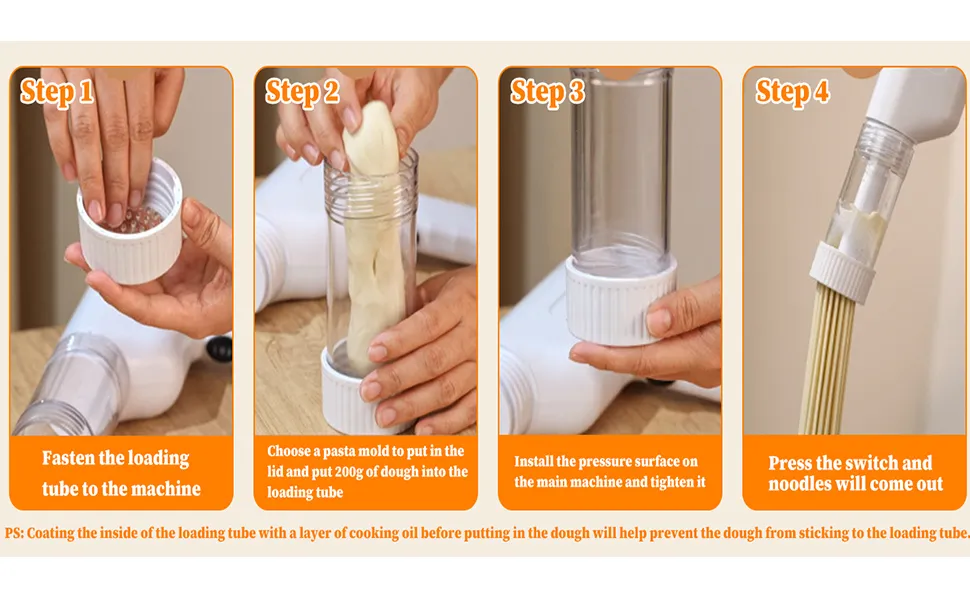 Step 1

Fasten the loading tube to the machine

Step 2

Choose a pasta mold to put in the lid and put 200g of dough into the loading tube

Step 3

Install the pressure surface on the main machine and tighten it

Step 4

Press the switch and noodles will come out

PS: Coating the inside of the loading tube with a layer of cooking oil before putting in the dough will help prevent the dough from sticking to the loading tube.