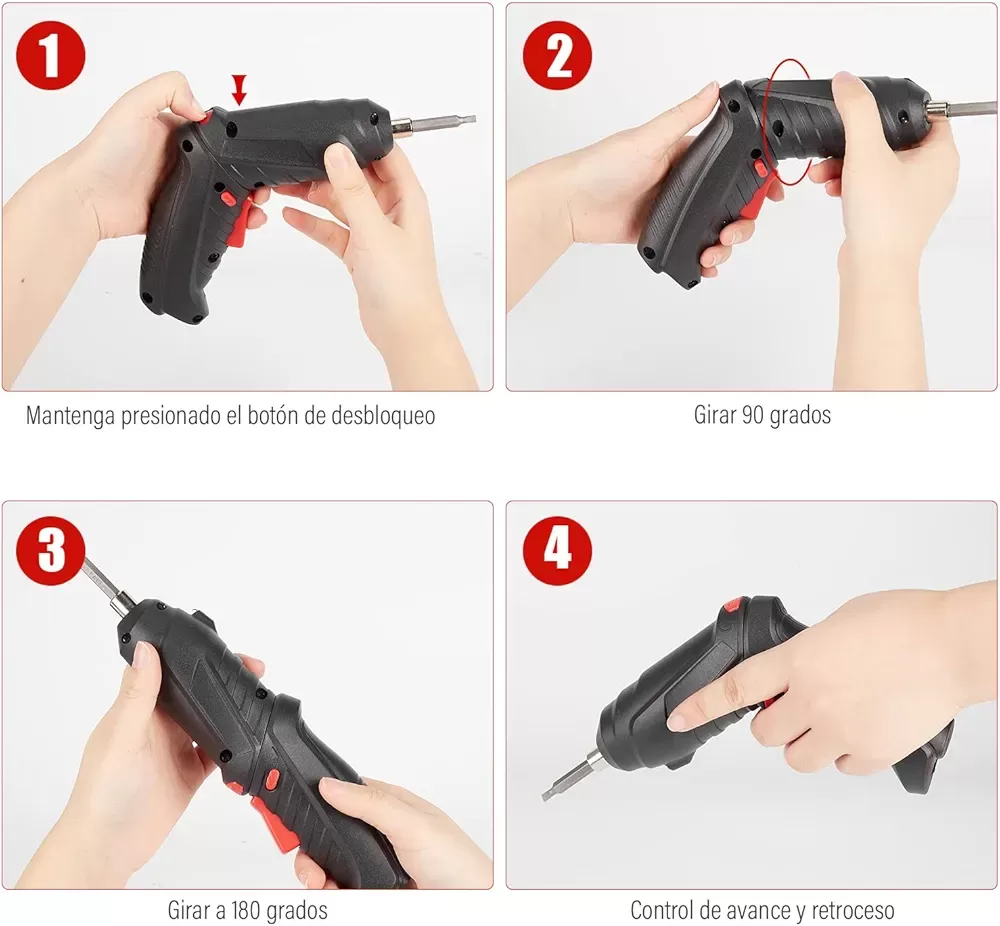 1

Mantenga presionado el botón de desbloqueo

2

Girar 90 grados

3

Girar a 180 grados

4

Control de avance y retroceso